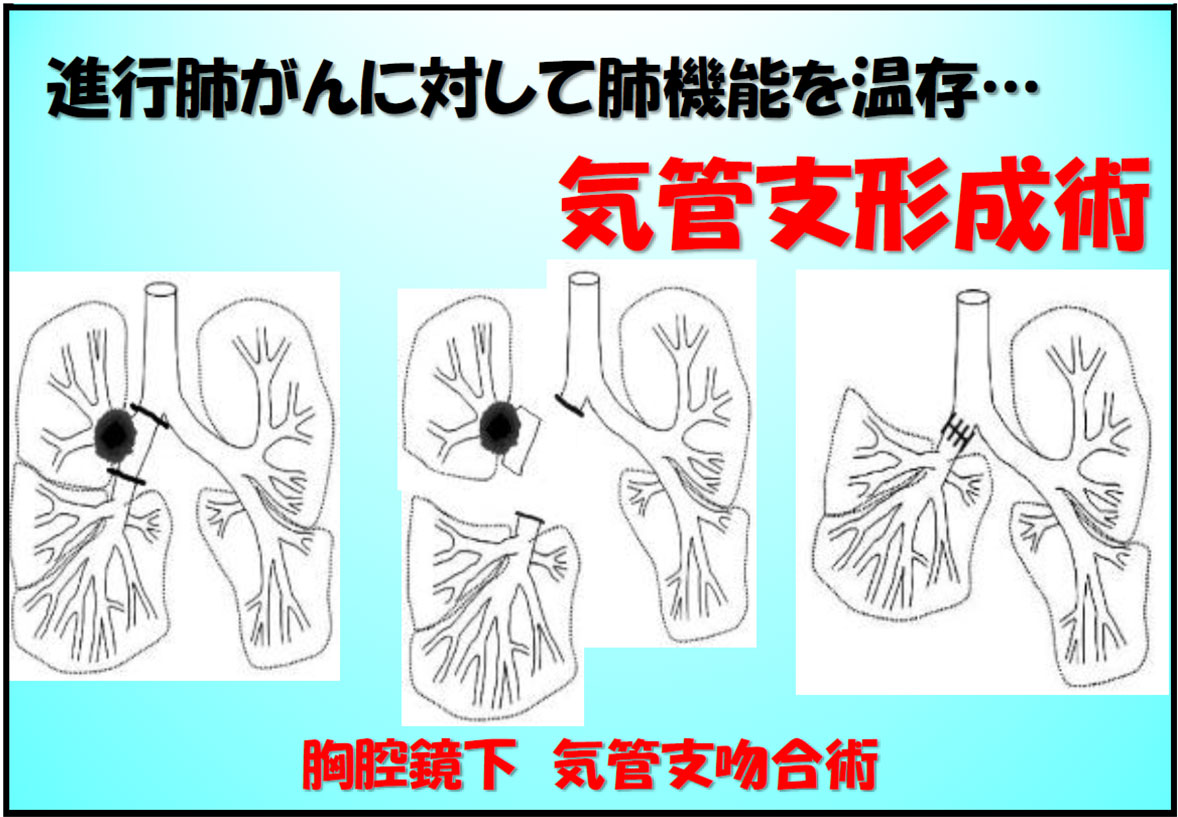 進行肺がんに対して肺機能を温存…

気管支形成術

胸腔鏡下　気管支吻合術